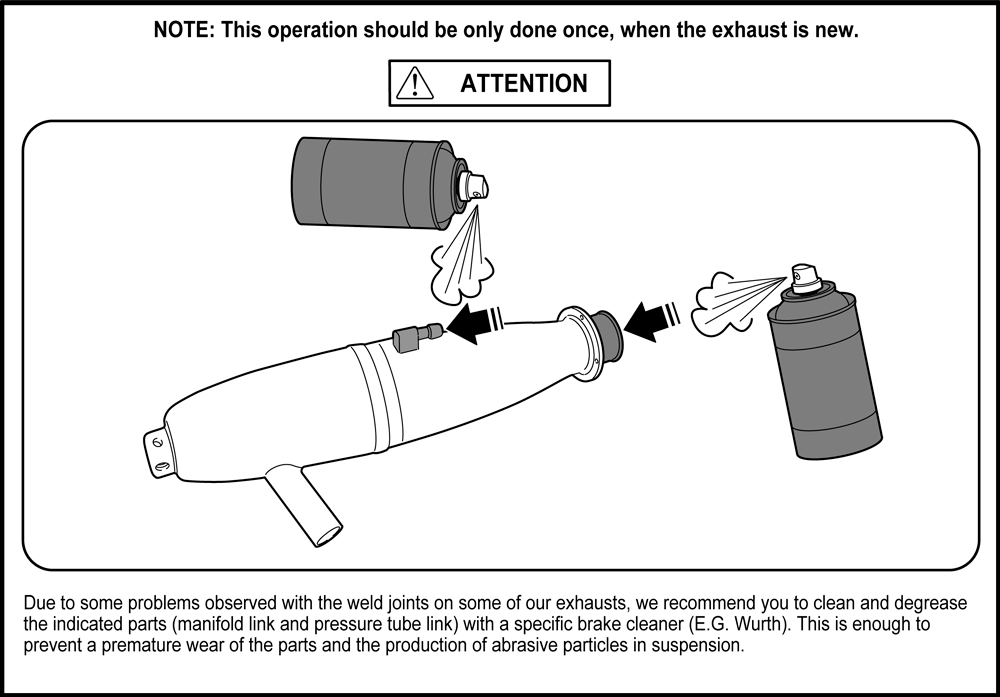 NOTE: This operation should be only done once, when the exhaust is new.

ATTENTION

Due to some problems observed with the weld joints on some of our exhausts, we recommend you to clean and degrease the indicated parts (manifold link and pressure tube link) with a specific brake cleaner (E.G. Wurth). This is enough to prevent a premature wear of the parts and the production of abrasive particles in suspension.